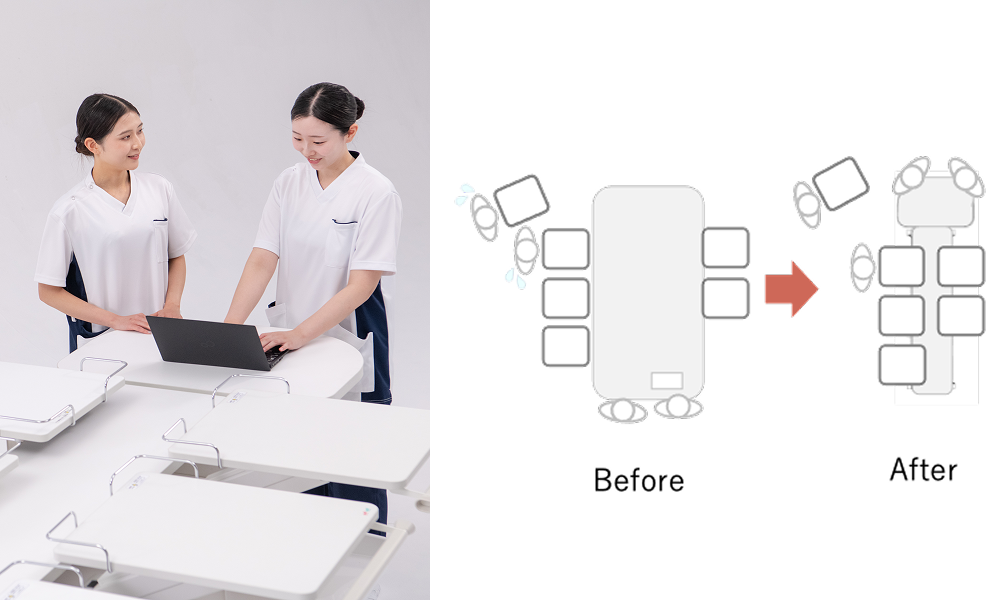 Before

After